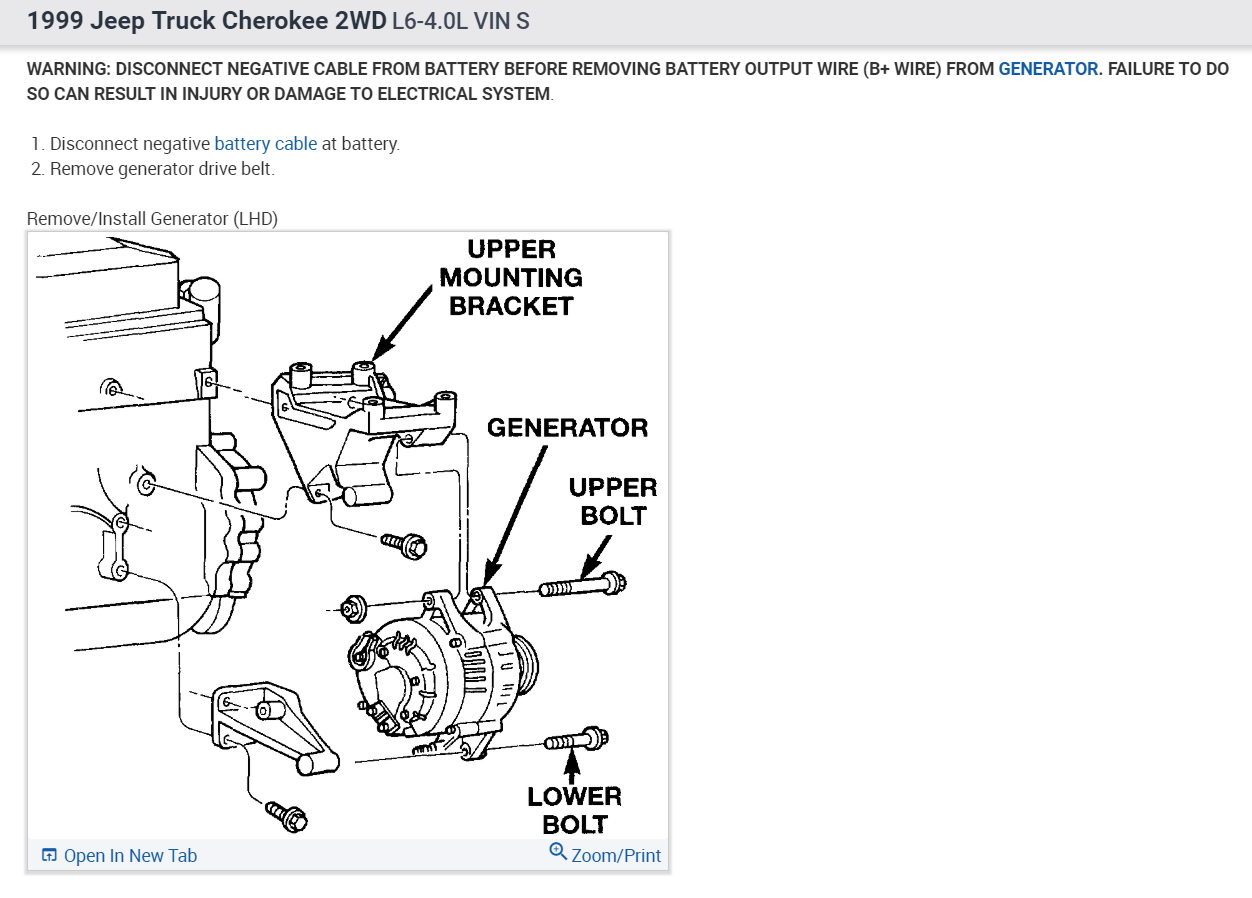 1999 Jeep Truck Cherokee 2WD L6-4.0L VIN S

WARNING: DISCONNECT NEGATIVE CABLE FROM BATTERY BEFORE REMOVING BATTERY OUTPUT WIRE (B+ WIRE) FROM GENERATOR. FAILURE TO DO SO CAN RESULT IN INJURY OR DAMAGE TO ELECTRICAL SYSTEM.

1. Disconnect negative battery cable at battery.
2. Remove generator drive belt.

Remove/Install Generator (LHD)

UPPER MOUNTING BRACKET

GENERATOR

UPPER BOLT

LOWER BOLT

Open In New Tab

Zoom/Print