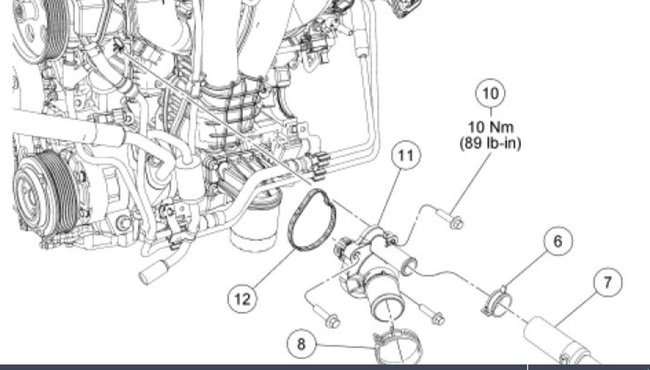 10
10 Nm
(89 lb-in)
11
6
7
12
8