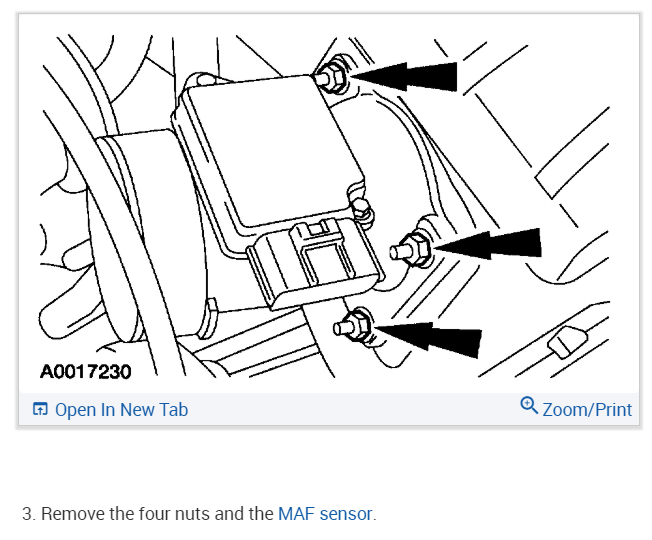 A0017230

Open In New Tab

Zoom/Print

3. Remove the four nuts and the MAF sensor.