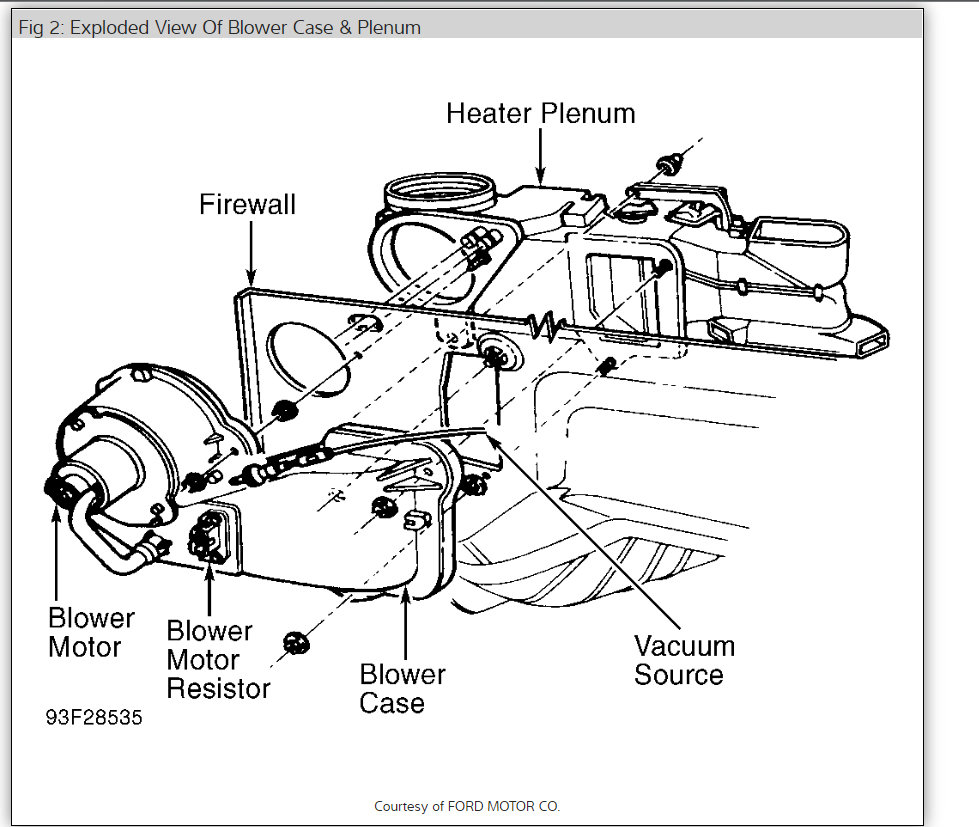 Fig 2: Exploded View Of Blower Case & Plenum

Heater Plenum

Firewall

Blower Motor

Blower Motor Resistor

Blower Case

Vacuum Source

93F28535

Courtesy of FORD MOTOR CO.