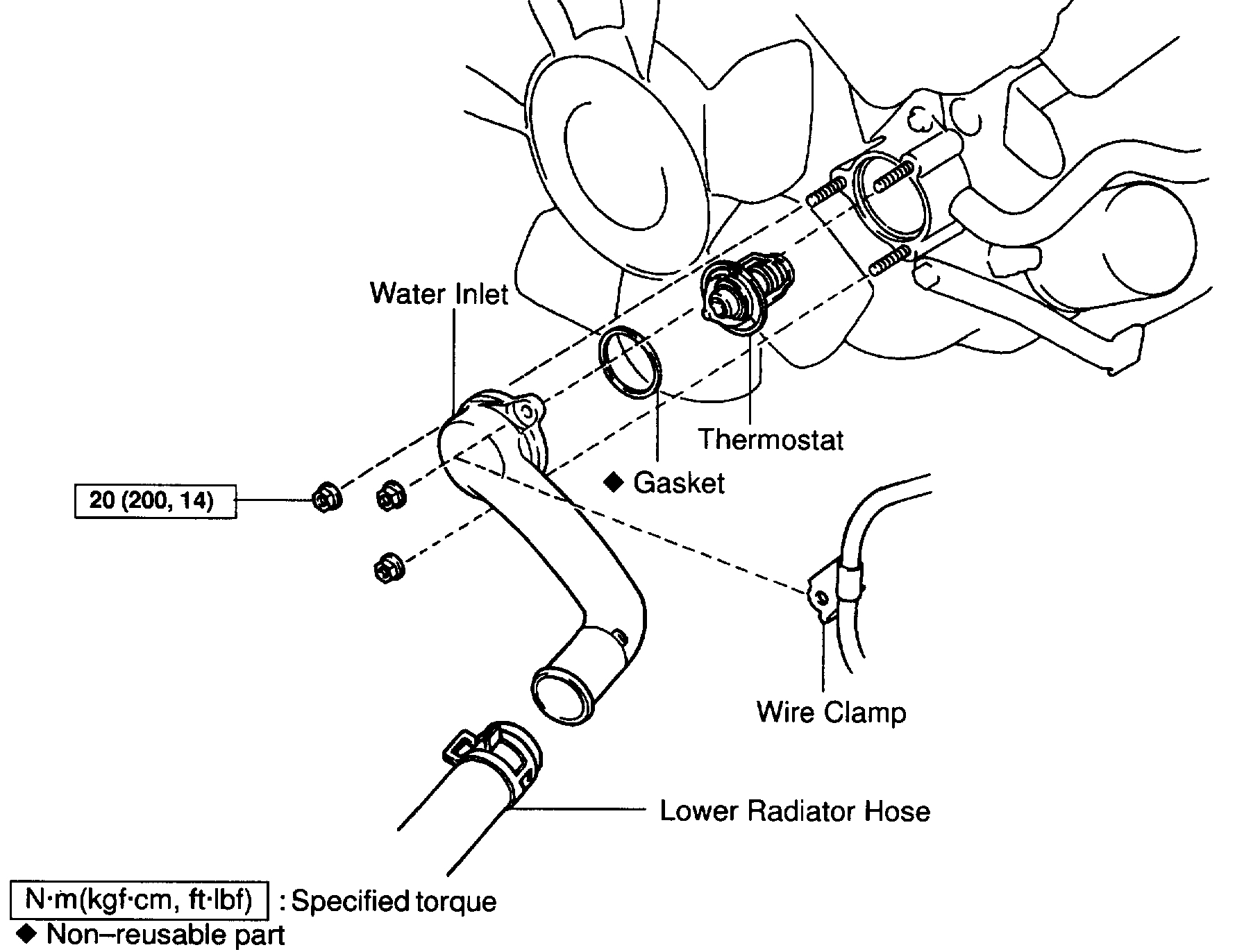 Water Inlet

Thermostat

◆ Gasket

20 (200, 14)

Wire Clamp

Lower Radiator Hose

N·m(kgf·cm, ft·lbf) : Specified torque
◆ Non–reusable part