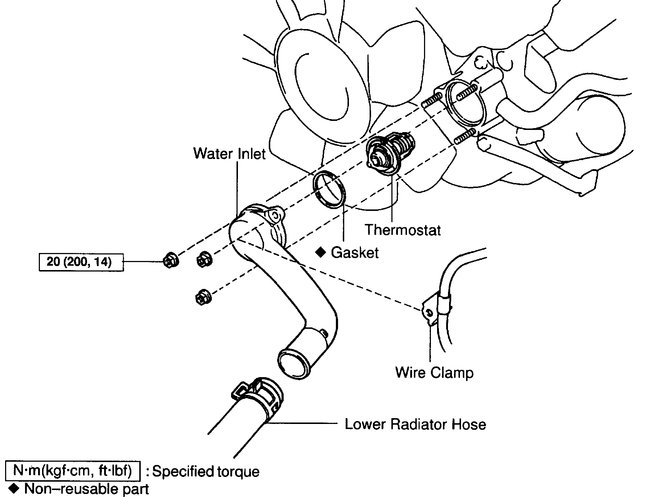 Water Inlet

Thermostat

◆ Gasket

20 (200, 14)

Wire Clamp

Lower Radiator Hose

N·m(kgf·cm, ft·lbf) : Specified torque
◆ Non–reusable part