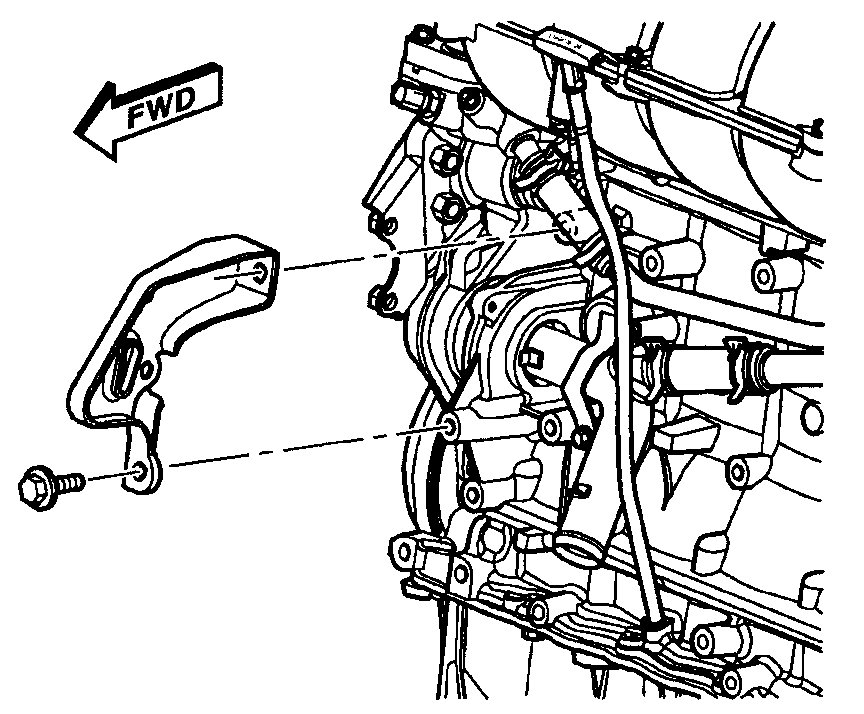 FWD