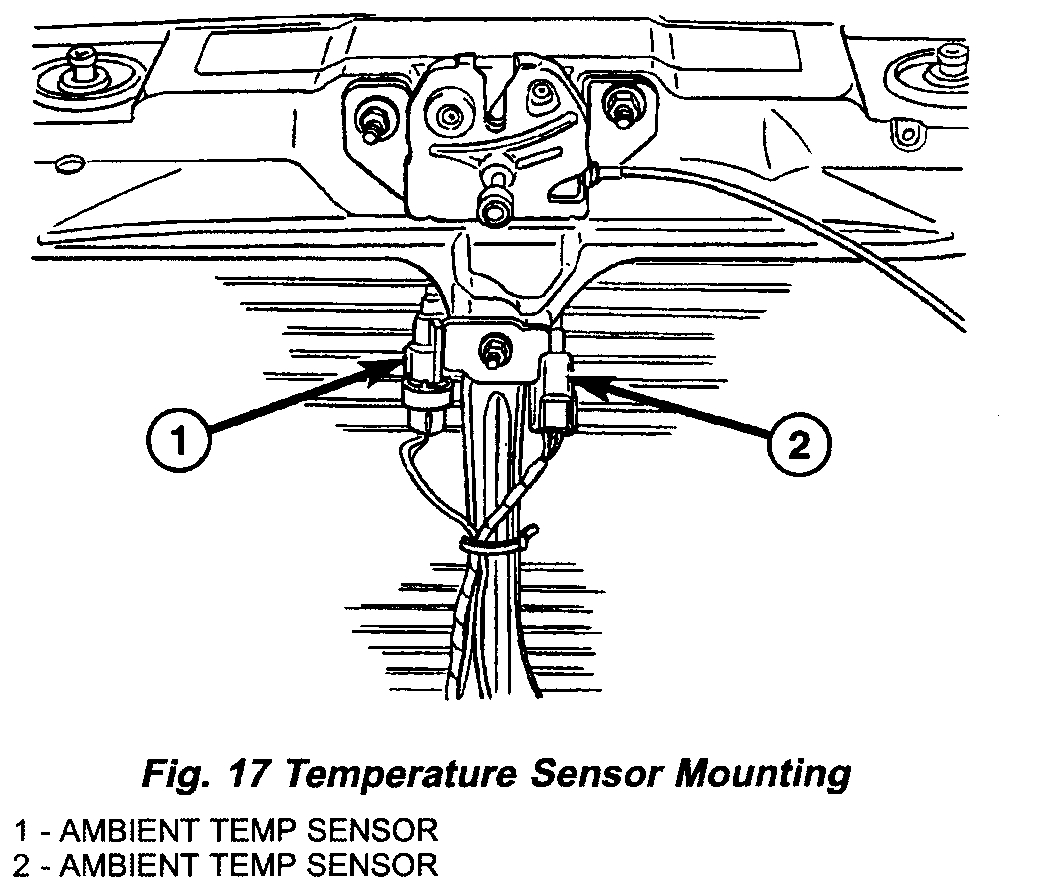 1

2

Fig. 17 Temperature Sensor Mounting

1 - AMBIENT TEMP SENSOR
2 - AMBIENT TEMP SENSOR