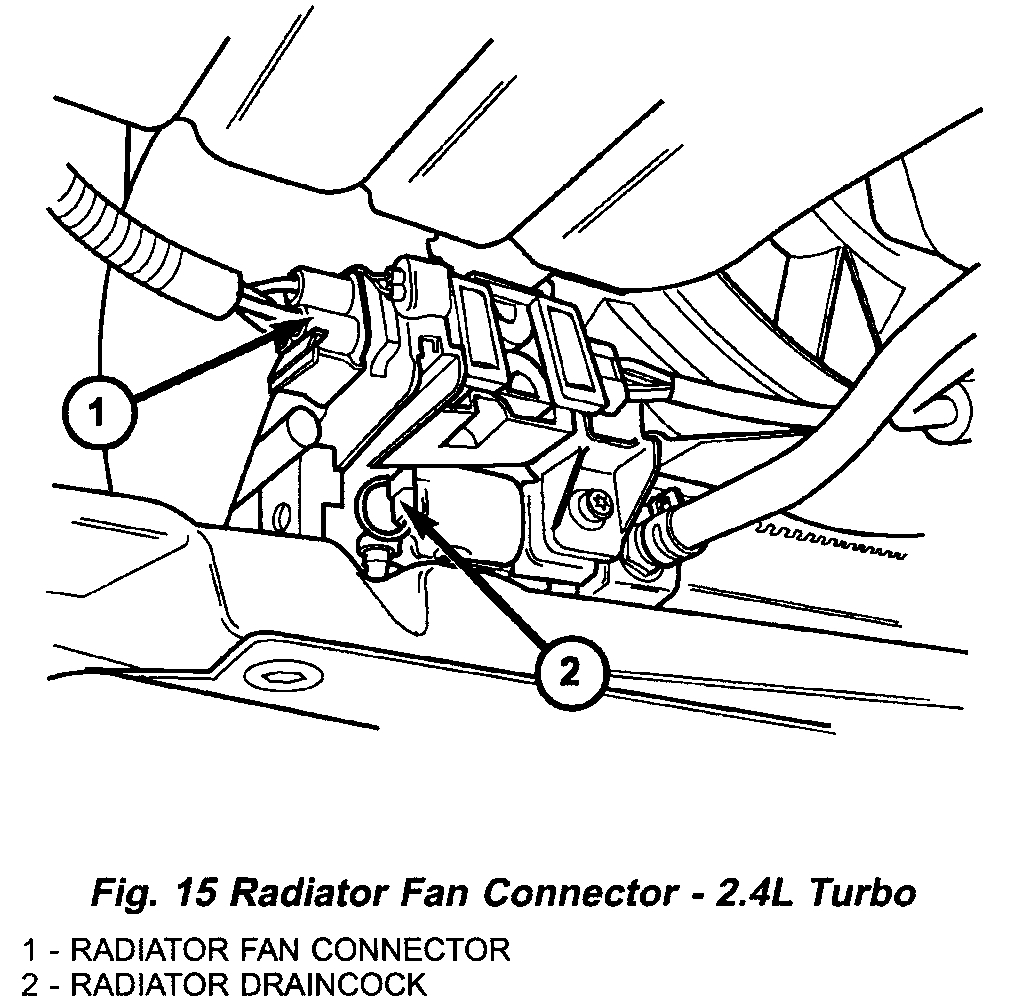 1

2

Fig. 15 Radiator Fan Connector - 2.4L Turbo

1 - RADIATOR FAN CONNECTOR
2 - RADIATOR DRAINCOCK