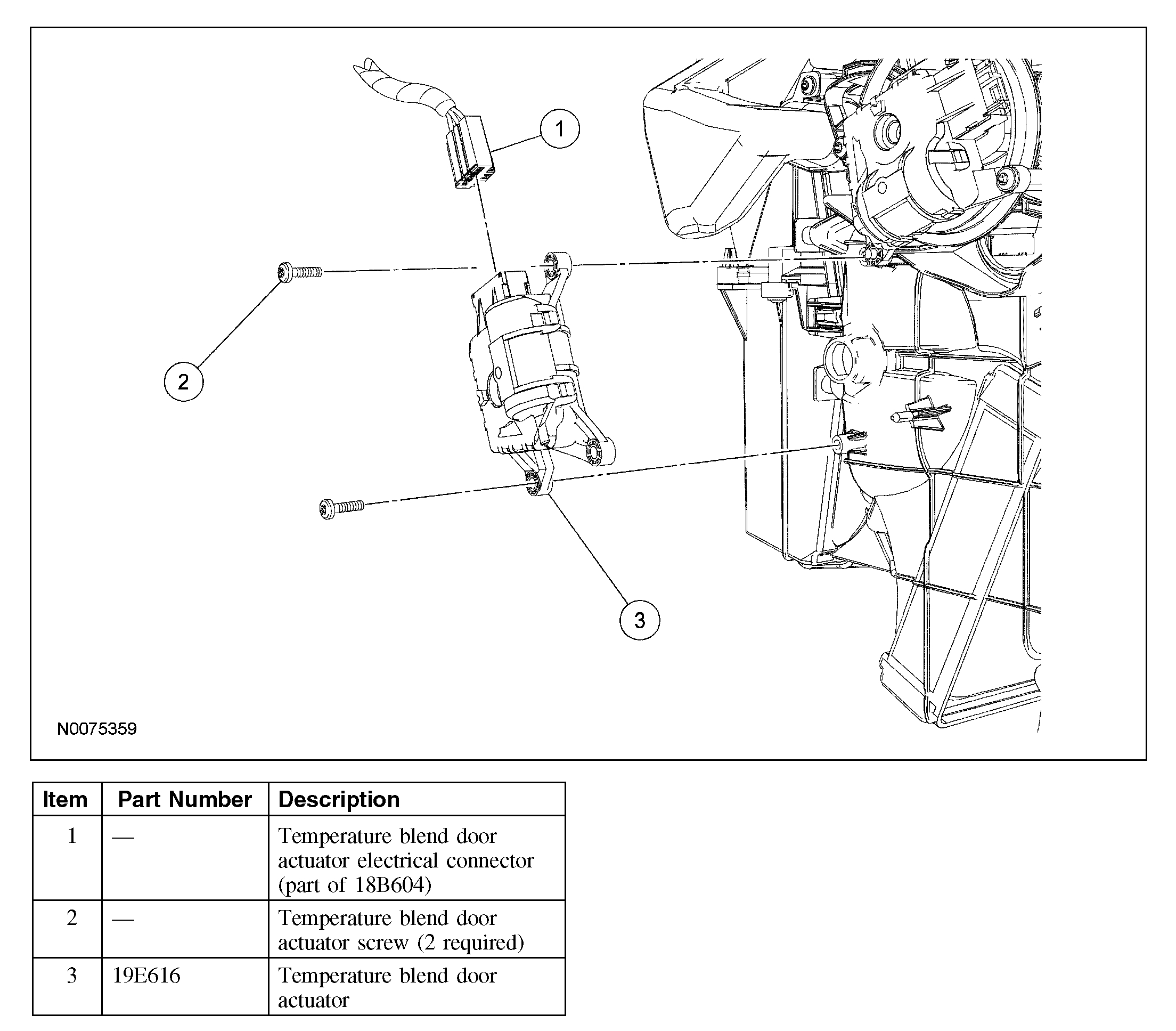 1

2

3

N0075359

| Item | Part Number | Description |
|---|---|---|
| 1 | — | Temperature blend door actuator electrical connector (part of 18B604) |
| 2 | — | Temperature blend door actuator screw (2 required) |
| 3 | 19E616 | Temperature blend door actuator |