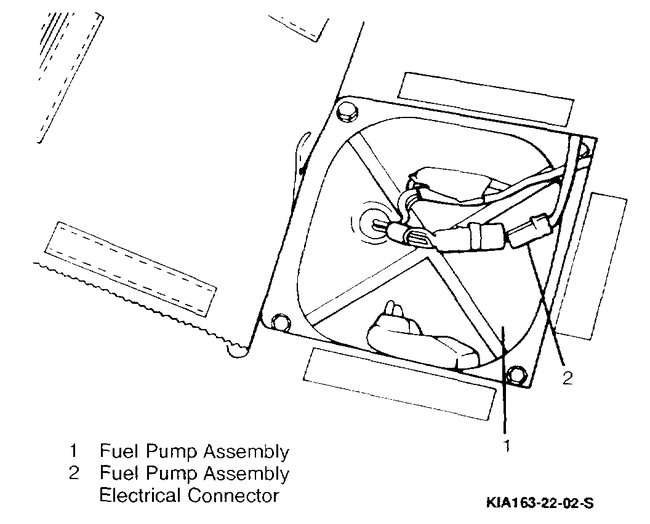 2

1

1 Fuel Pump Assembly
2 Fuel Pump Assembly Electrical Connector

KIA163-22-02-S