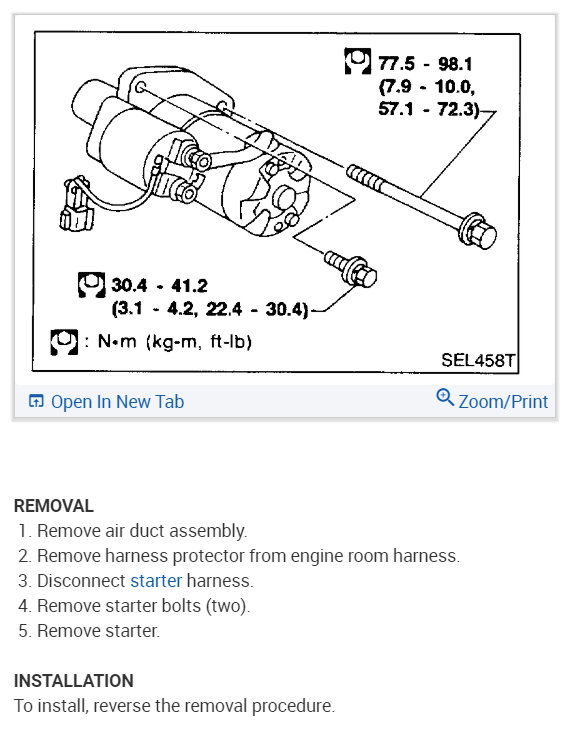 77.5 - 98.1
(7.9 - 10.0,
57.1 - 72.3)

30.4 - 41.2
(3.1 - 4.2, 22.4 - 30.4)

: N•m (kg-m, ft-lb)

SEL458T

Open In New Tab
Zoom/Print

REMOVAL
1. Remove air duct assembly.
2. Remove harness protector from engine room harness.
3. Disconnect starter harness.
4. Remove starter bolts (two).
5. Remove starter.

INSTALLATION
To install, reverse the removal procedure.