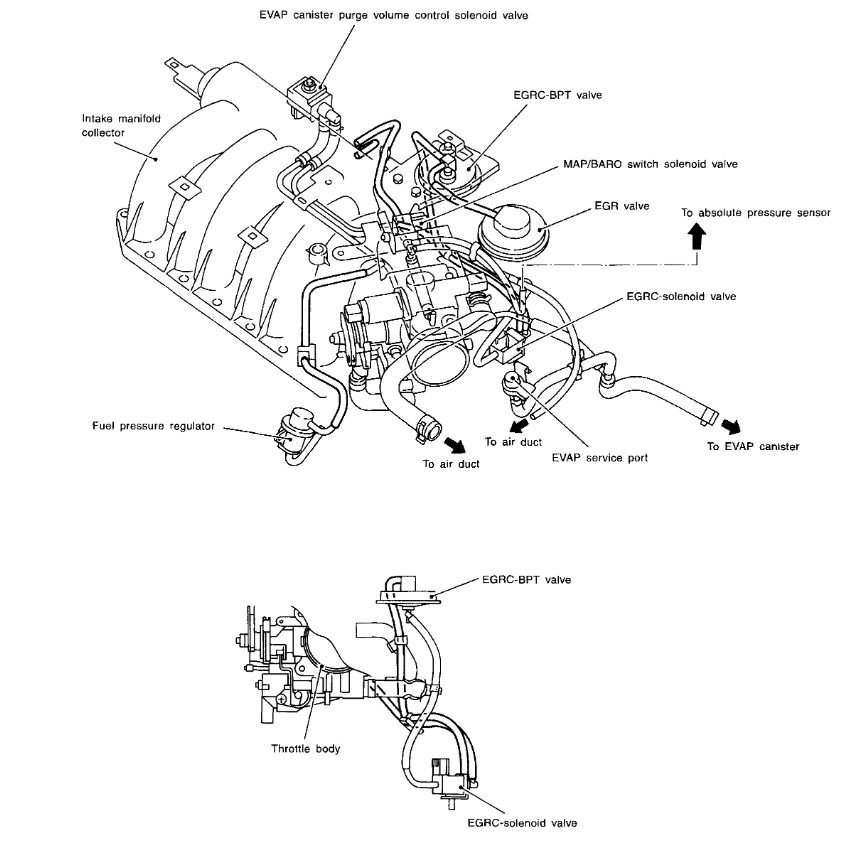 EVAP canister purge volume control solenoid valve

Intake manifold collector

EGRC-BPT valve

MAP/BARO switch solenoid valve

EGR valve

To absolute pressure sensor

EGRC-solenoid valve

Fuel pressure regulator

To air duct

To air duct

EVAP service port

To EVAP canister

EGRC-BPT valve

Throttle body

EGRC-solenoid valve