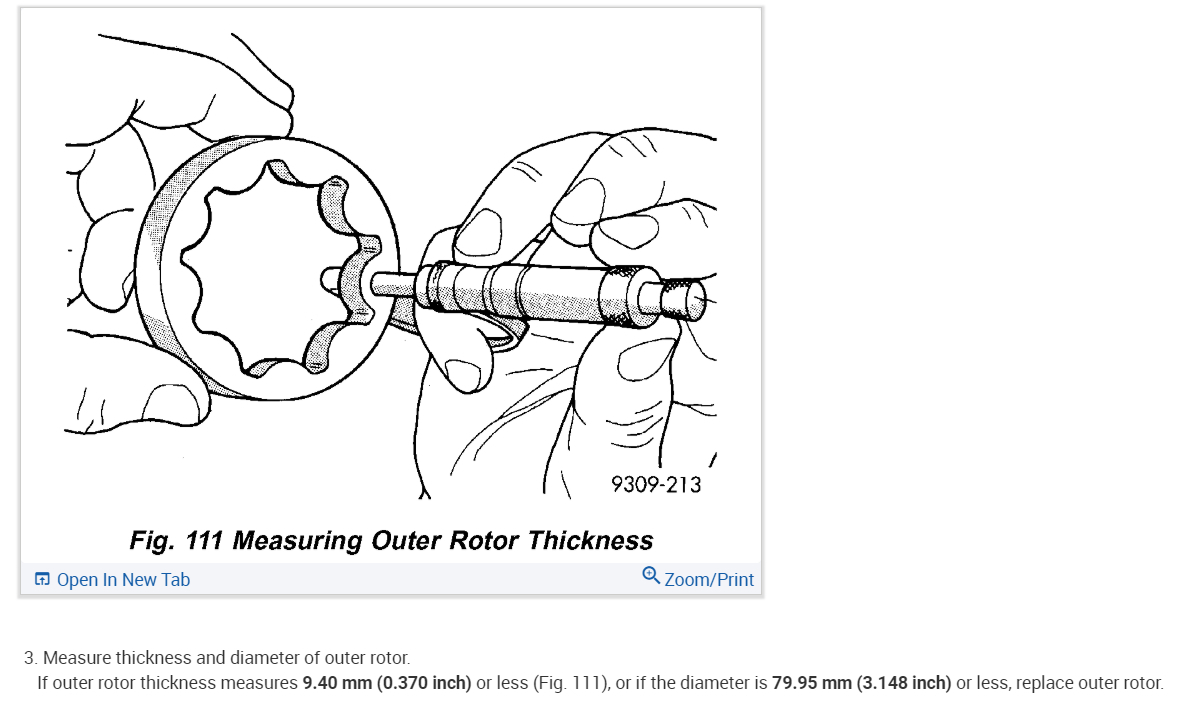 9309-213

Fig. 111 Measuring Outer Rotor Thickness

Open In New Tab

Zoom/Print

3. Measure thickness and diameter of outer rotor.
If outer rotor thickness measures 9.40 mm (0.370 inch) or less (Fig. 111), or if the diameter is 79.95 mm (3.148 inch) or less, replace outer rotor.