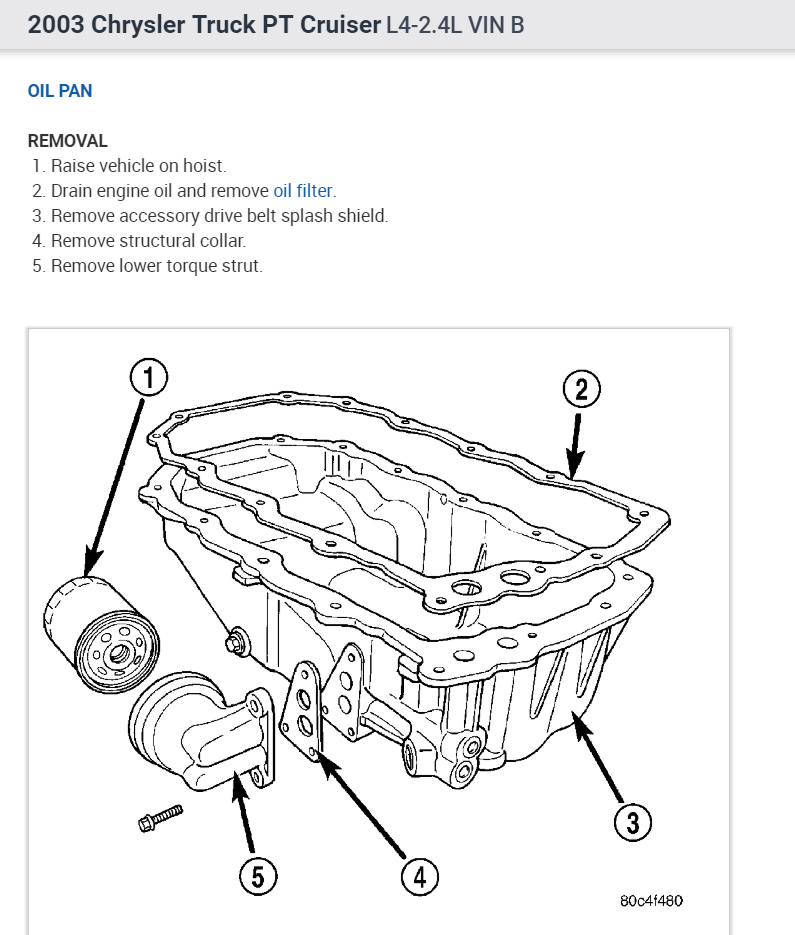 2003 Chrysler Truck PT Cruiser L4-2.4L VIN B

OIL PAN

REMOVAL
1. Raise vehicle on hoist.
2. Drain engine oil and remove oil filter.
3. Remove accessory drive belt splash shield.
4. Remove structural collar.
5. Remove lower torque strut.

1
2
3
4
5
80c4f480