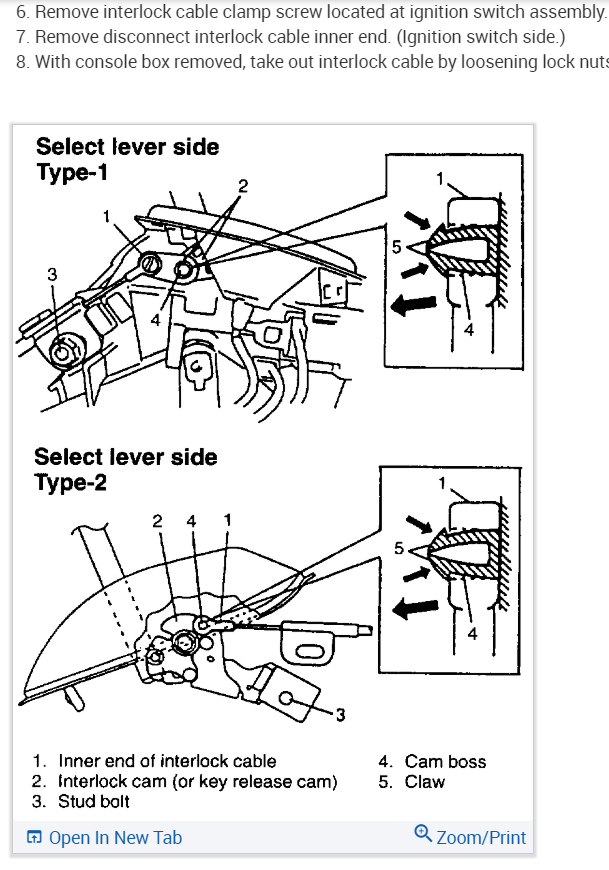 6. Remove interlock cable clamp screw located at ignition switch assembly.
7. Remove disconnect interlock cable inner end. (Ignition switch side.)
8. With console box removed, take out interlock cable by loosening lock nuts

Select lever side
Type-1

1
2
3
4
1
5
4

Select lever side
Type-2

2 4 1
3
1
5
4

1. Inner end of interlock cable
2. Interlock cam (or key release cam)
3. Stud bolt
4. Cam boss
5. Claw

Open In New Tab
Zoom/Print