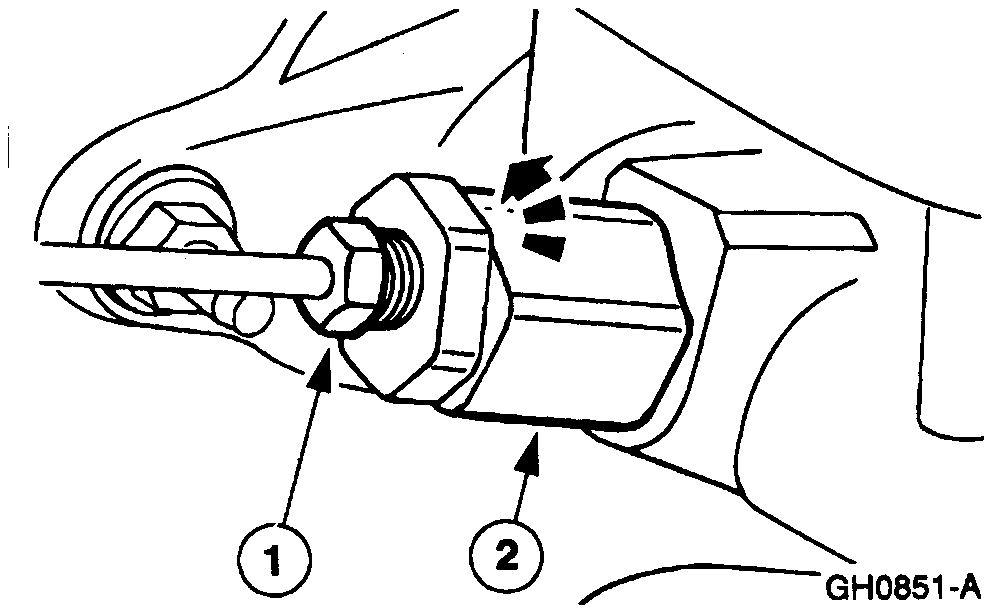 1

2

GH0851-A