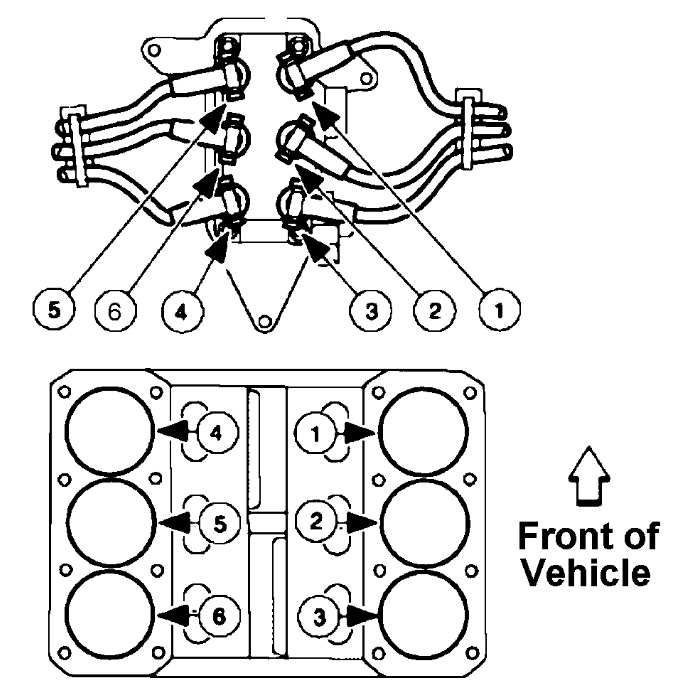 5
6
4
3
2
1

4
1
5
2
6
3

Front of Vehicle