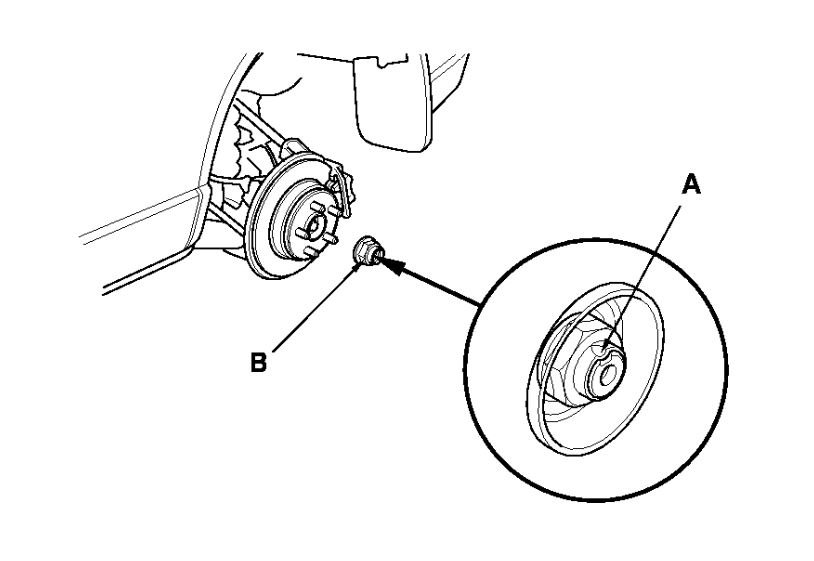 A

B