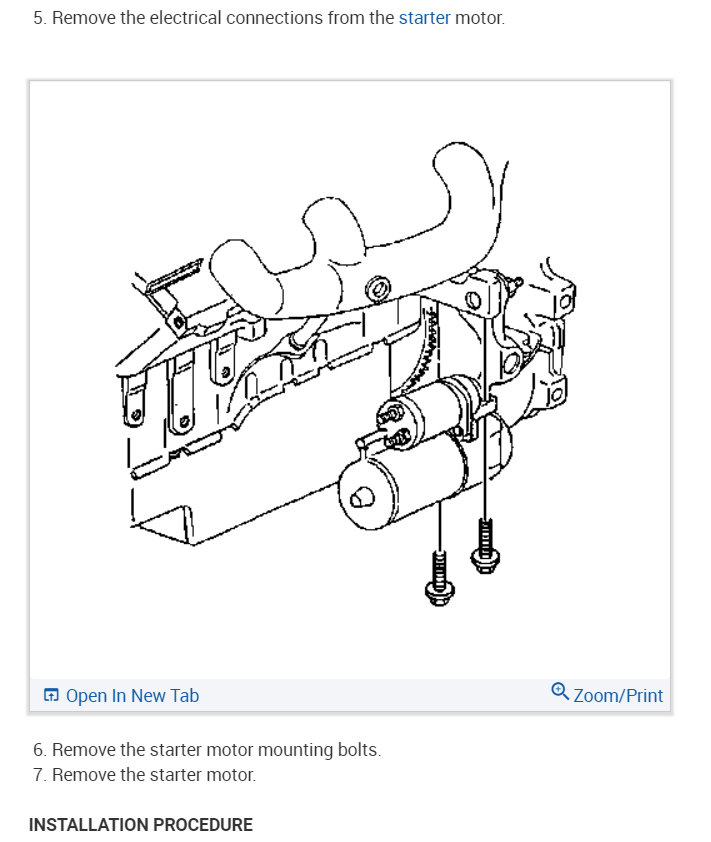 5. Remove the electrical connections from the starter motor.

Open In New Tab

Zoom/Print

6. Remove the starter motor mounting bolts.
7. Remove the starter motor.

INSTALLATION PROCEDURE