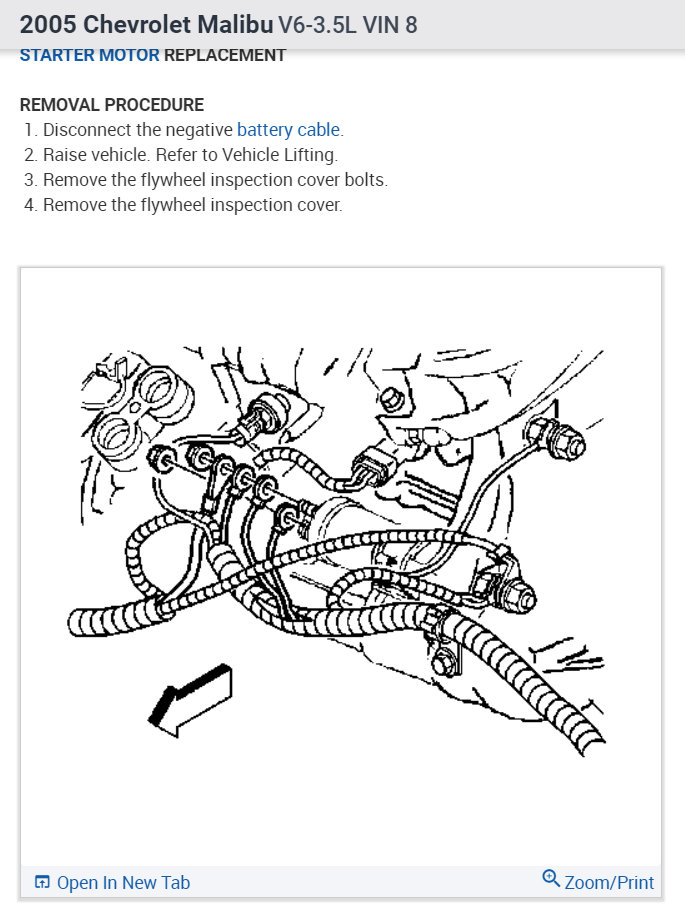 2005 Chevrolet Malibu V6-3.5L VIN 8
STARTER MOTOR REPLACEMENT

REMOVAL PROCEDURE
1. Disconnect the negative battery cable.
2. Raise vehicle. Refer to Vehicle Lifting.
3. Remove the flywheel inspection cover bolts.
4. Remove the flywheel inspection cover.

Open In New Tab
Zoom/Print