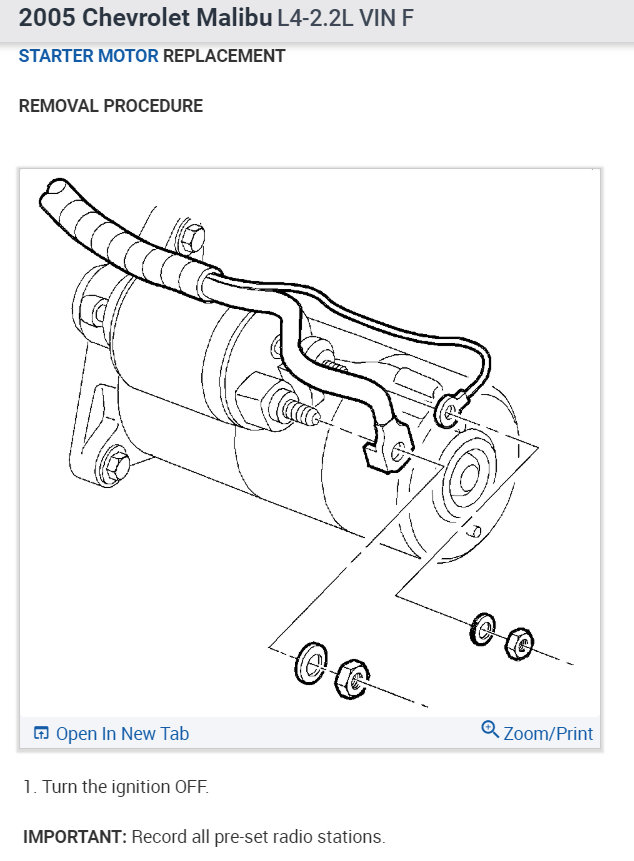 2005 Chevrolet Malibu L4-2.2L VIN F

STARTER MOTOR REPLACEMENT

REMOVAL PROCEDURE

Open In New Tab

Zoom/Print

1. Turn the ignition OFF.

IMPORTANT: Record all pre-set radio stations.