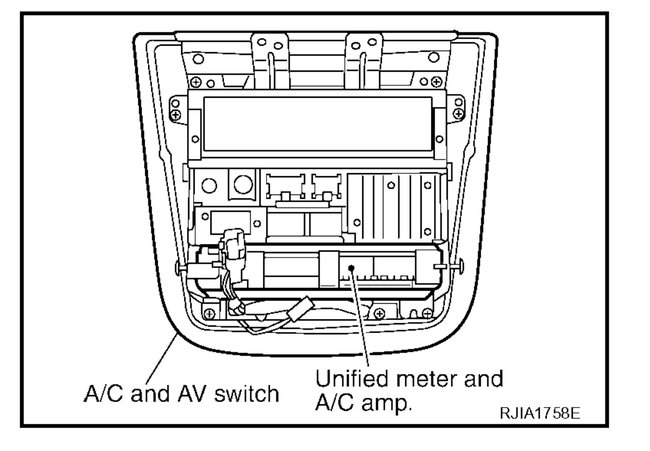 A/C and AV switch

Unified meter and A/C amp.

RJIA1758E