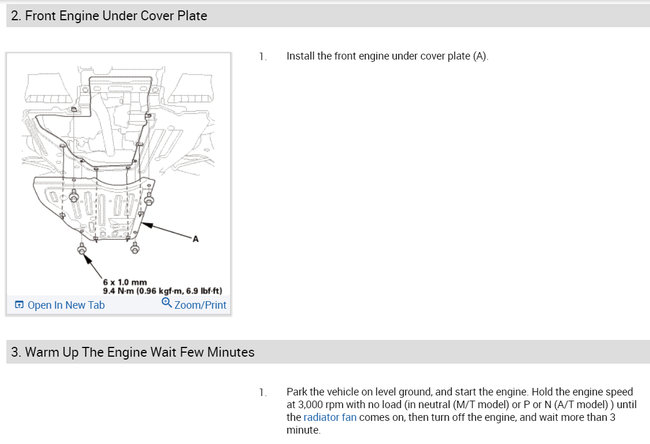 2. Front Engine Under Cover Plate

A

6 x 1.0 mm
9.4 N·m (0.96 kgf·m, 6.9 lbf·ft)

Open In New Tab

Zoom/Print

1. Install the front engine under cover plate (A).

3. Warm Up The Engine Wait Few Minutes

1. Park the vehicle on level ground, and start the engine. Hold the engine speed at 3,000 rpm with no load (in neutral (M/T model) or P or N (A/T model) ) until the radiator fan comes on, then turn off the engine, and wait more than 3 minute.