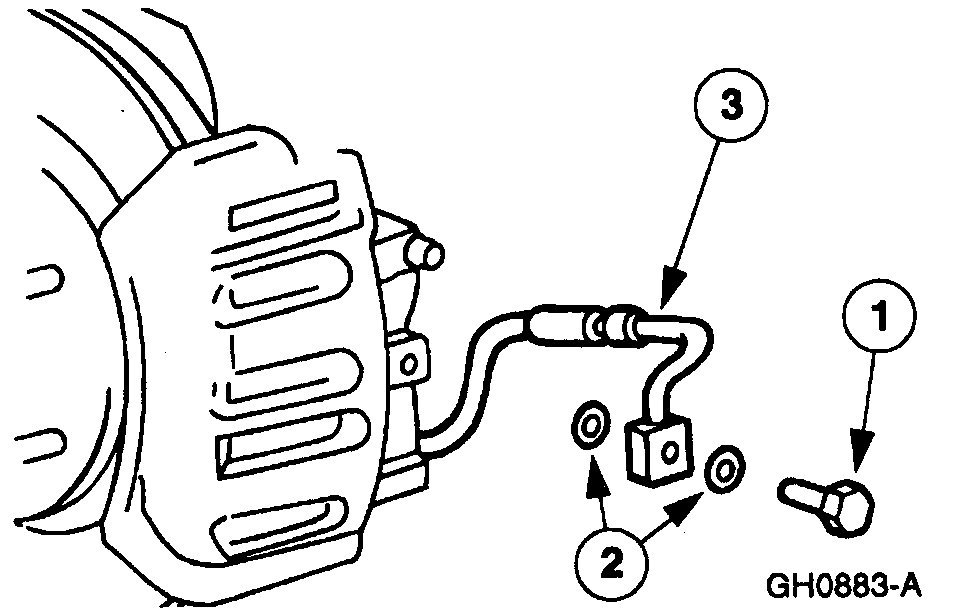 3

1

2

GH0883-A