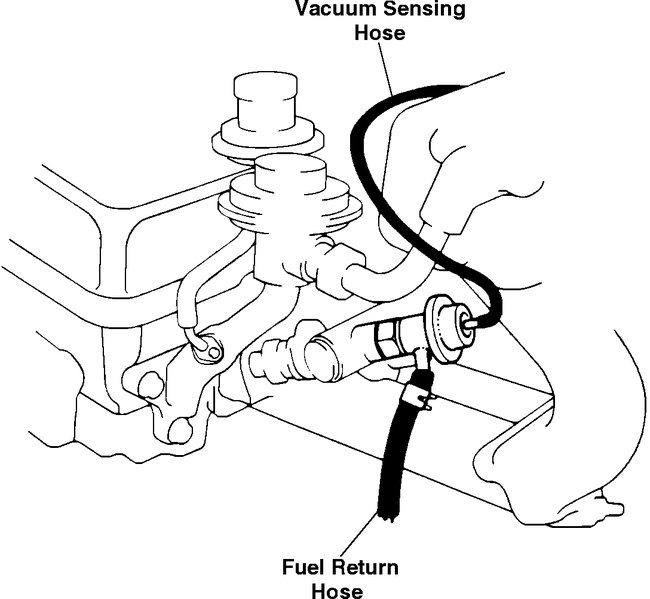 Vacuum Sensing
Hose

Fuel Return
Hose