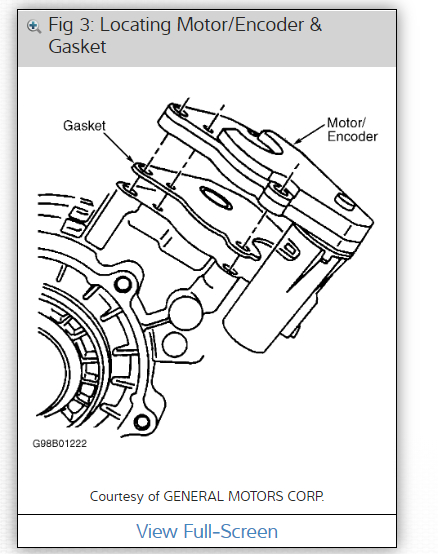 Fig 3: Locating Motor/Encoder & Gasket

Gasket

Motor/ Encoder

G98B01222

Courtesy of GENERAL MOTORS CORP.

View Full-Screen