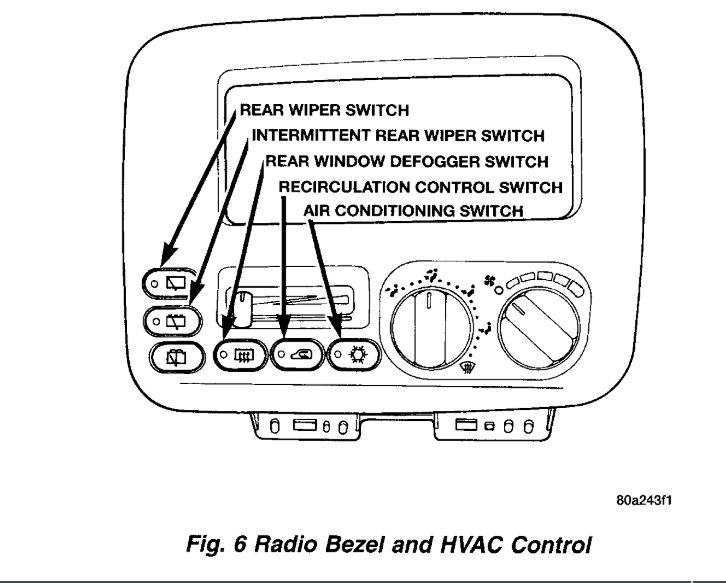 REAR WIPER SWITCH
INTERMITTENT REAR WIPER SWITCH
REAR WINDOW DEFOGGER SWITCH
RECIRCULATION CONTROL SWITCH
AIR CONDITIONING SWITCH

80a243f1

Fig. 6 Radio Bezel and HVAC Control