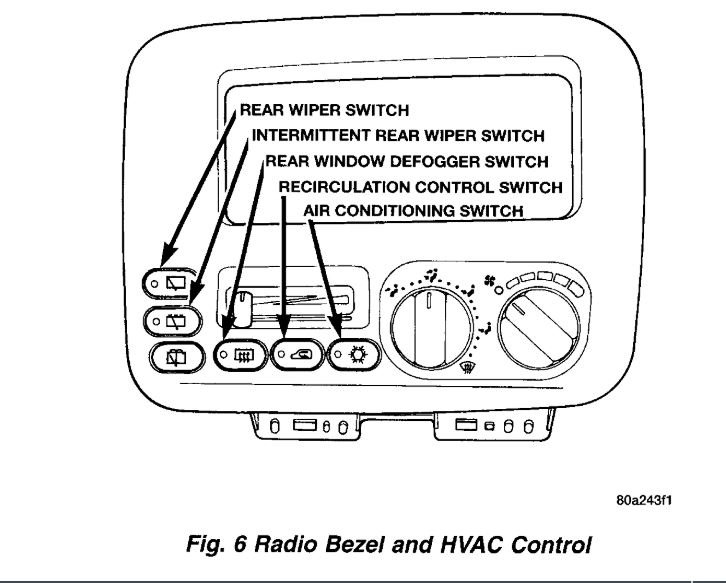 REAR WIPER SWITCH
INTERMITTENT REAR WIPER SWITCH
REAR WINDOW DEFOGGER SWITCH
RECIRCULATION CONTROL SWITCH
AIR CONDITIONING SWITCH

80a243f1

Fig. 6 Radio Bezel and HVAC Control