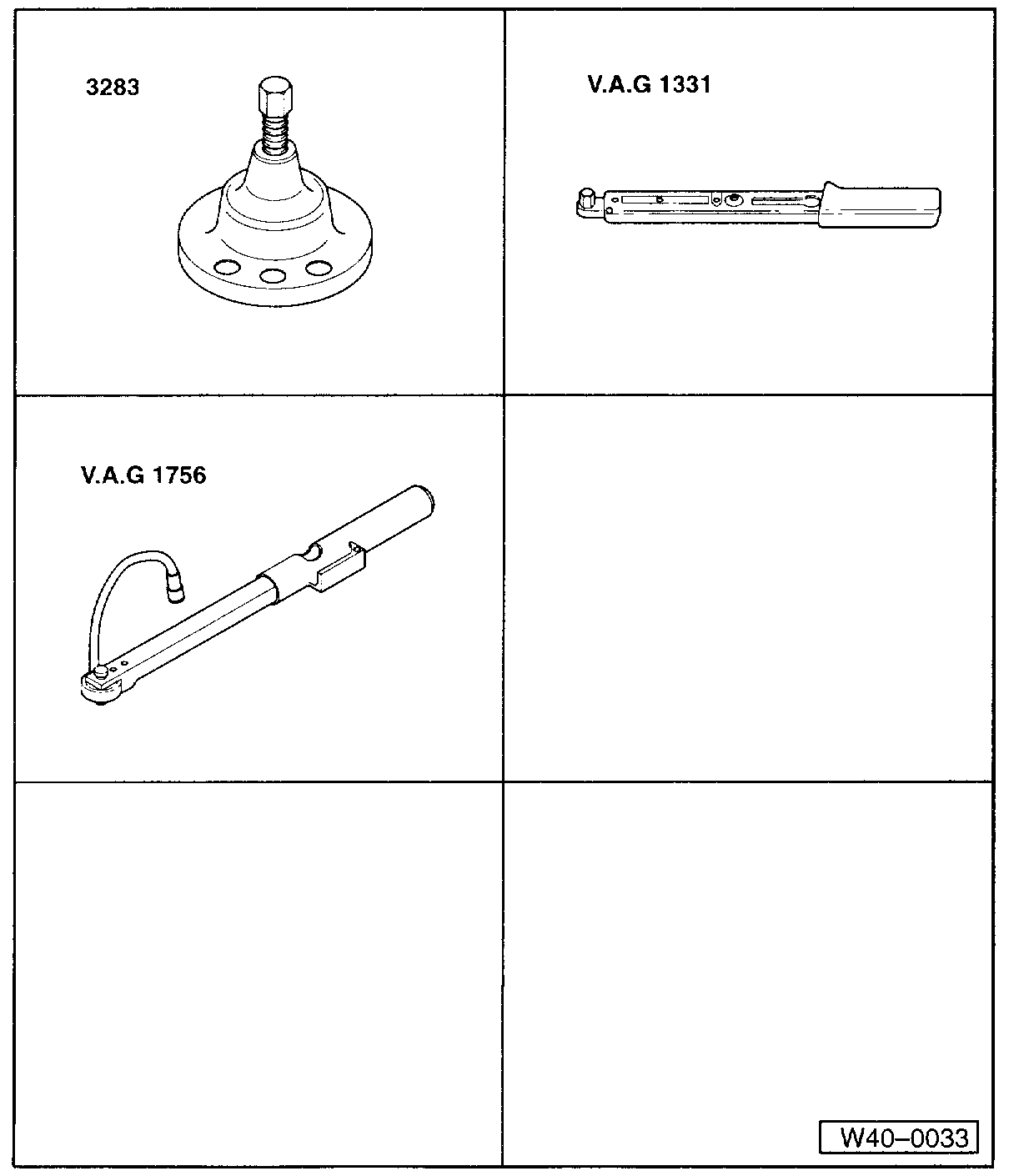 3283

V.A.G 1331

V.A.G 1756

W40–0033