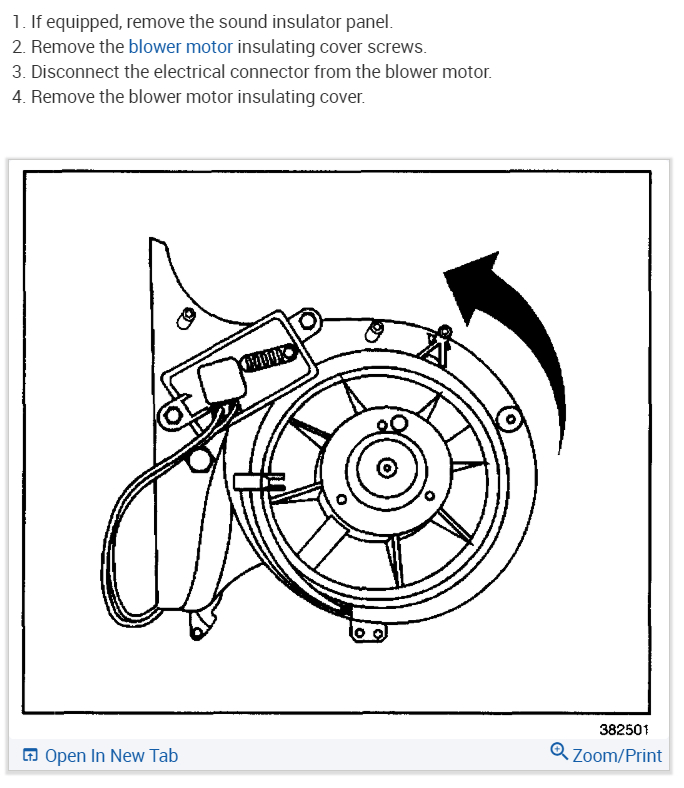 1. If equipped, remove the sound insulator panel.
2. Remove the blower motor insulating cover screws.
3. Disconnect the electrical connector from the blower motor.
4. Remove the blower motor insulating cover.

382501

Open In New Tab

Zoom/Print