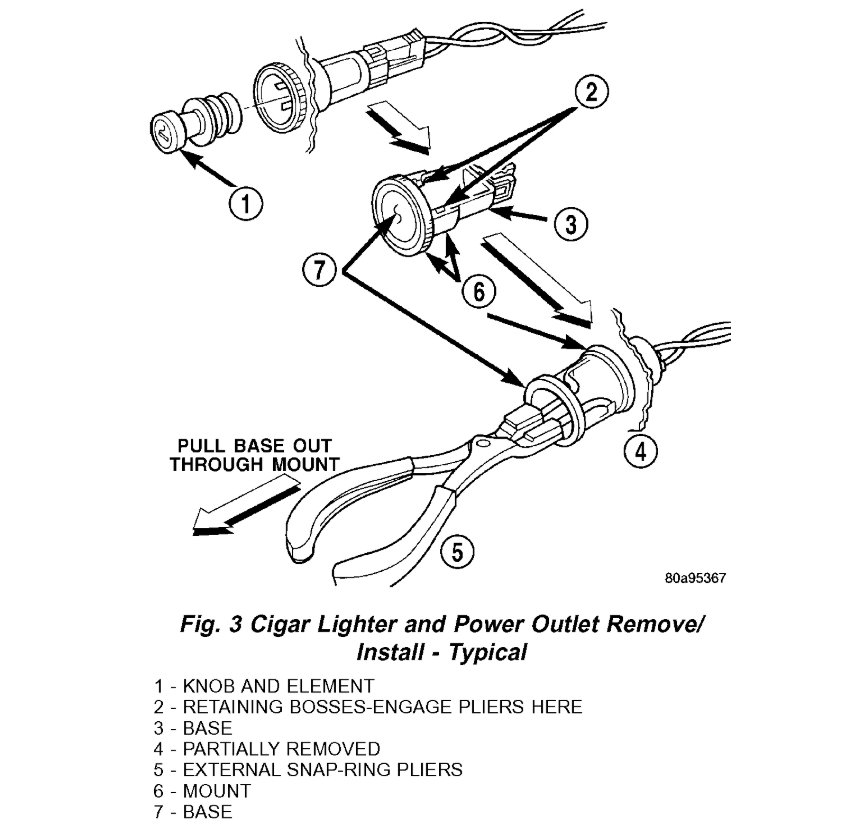 2

1

3

7

6

4

PULL BASE OUT THROUGH MOUNT

5

80a95367

Fig. 3 Cigar Lighter and Power Outlet Remove/ Install - Typical

1 - KNOB AND ELEMENT
2 - RETAINING BOSSES-ENGAGE PLIERS HERE
3 - BASE
4 - PARTIALLY REMOVED
5 - EXTERNAL SNAP-RING PLIERS
6 - MOUNT
7 - BASE