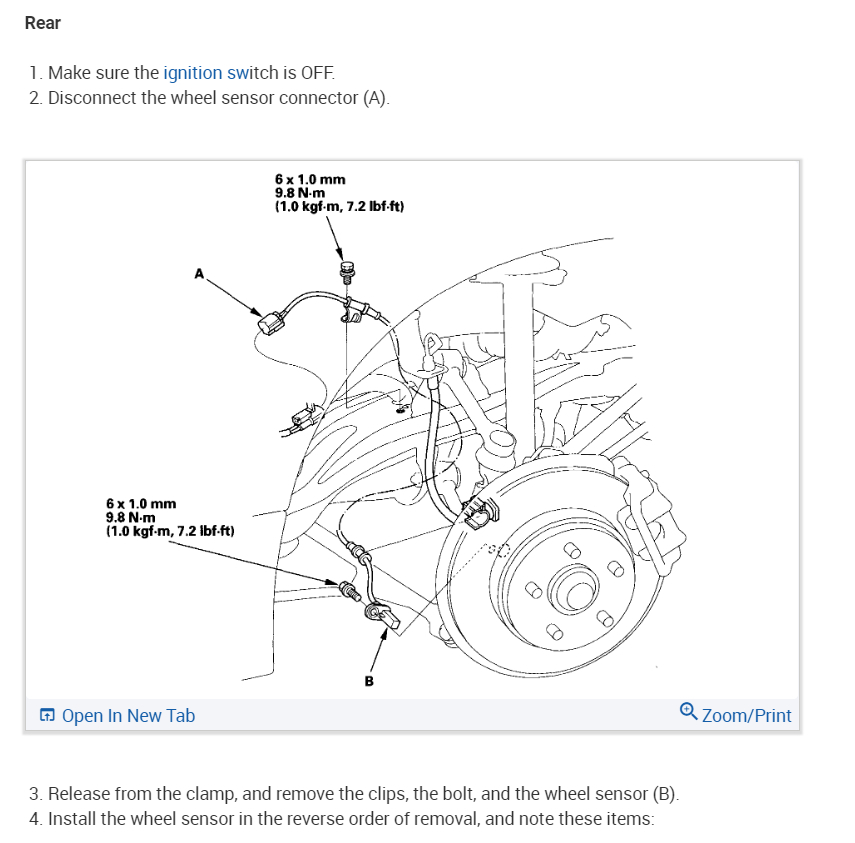 Rear

1. Make sure the ignition switch is OFF.
2. Disconnect the wheel sensor connector (A).

6 x 1.0 mm
9.8 N·m
(1.0 kgf·m, 7.2 lbf·ft)

A

6 x 1.0 mm
9.8 N·m
(1.0 kgf·m, 7.2 lbf·ft)

B

Open In New Tab

Zoom/Print

3. Release from the clamp, and remove the clips, the bolt, and the wheel sensor (B).
4. Install the wheel sensor in the reverse order of removal, and note these items: