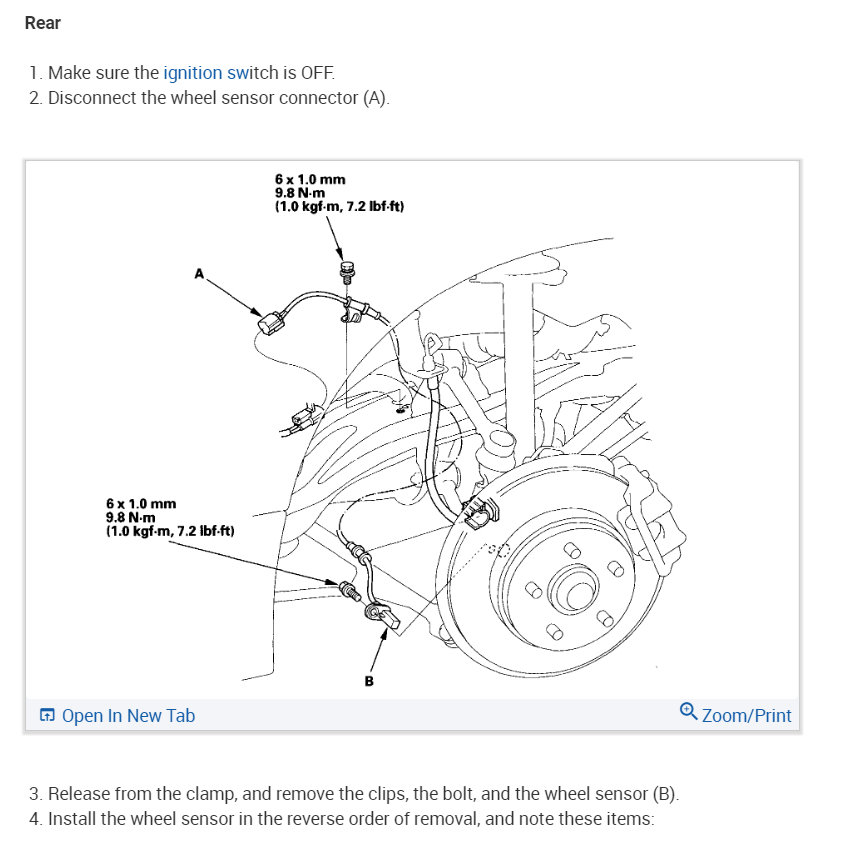 Rear

1. Make sure the ignition switch is OFF.
2. Disconnect the wheel sensor connector (A).

6 x 1.0 mm
9.8 N·m
(1.0 kgf·m, 7.2 lbf·ft)

A

6 x 1.0 mm
9.8 N·m
(1.0 kgf·m, 7.2 lbf·ft)

B

Open In New Tab

Zoom/Print

3. Release from the clamp, and remove the clips, the bolt, and the wheel sensor (B).
4. Install the wheel sensor in the reverse order of removal, and note these items: