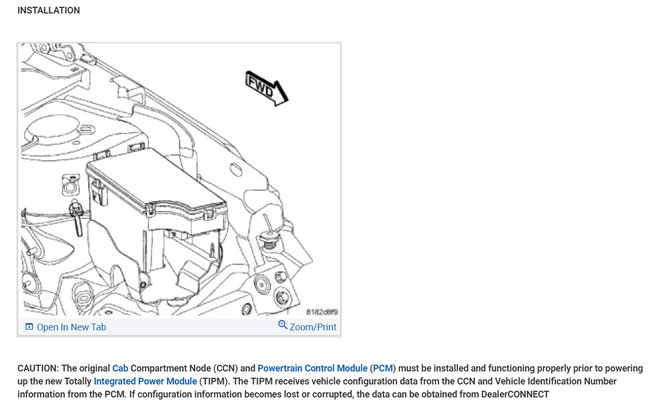 INSTALLATION

FWD

8182d8f9

Open In New Tab

Zoom/Print

CAUTION: The original Cab Compartment Node (CCN) and Powertrain Control Module (PCM) must be installed and functioning properly prior to powering up the new Totally Integrated Power Module (TIPM). The TIPM receives vehicle configuration data from the CCN and Vehicle Identification Number information from the PCM. If configuration information becomes lost or corrupted, the data can be obtained from DealerCONNECT