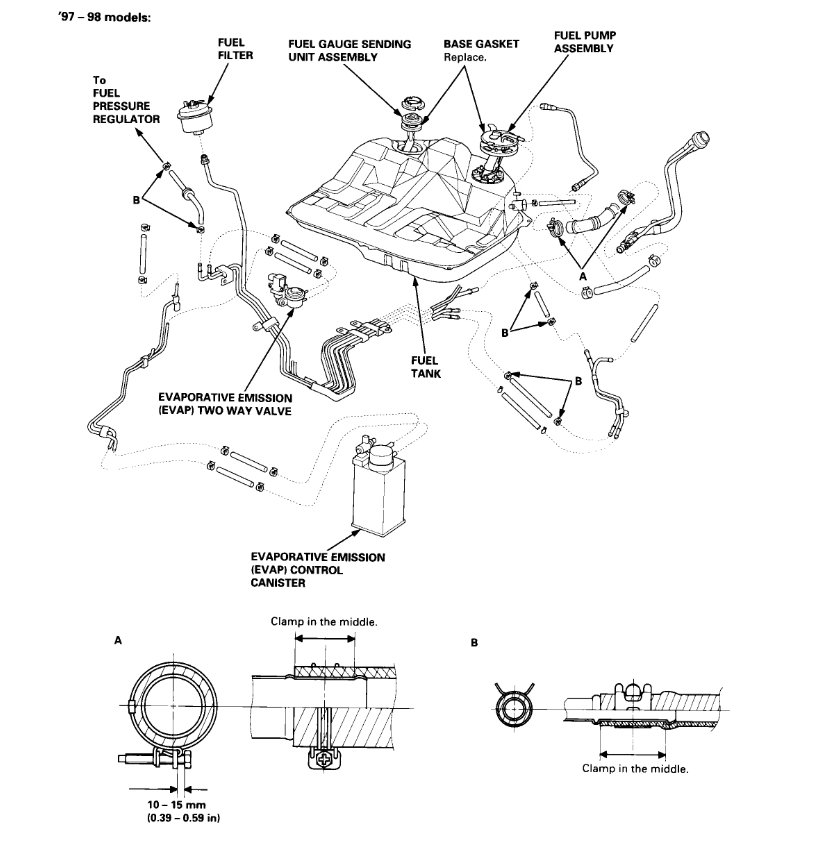 '97 – 98 models:

FUEL FILTER

FUEL GAUGE SENDING UNIT ASSEMBLY

BASE GASKET Replace.

FUEL PUMP ASSEMBLY

To FUEL PRESSURE REGULATOR

B

A

B

B

FUEL TANK

EVAPORATIVE EMISSION (EVAP) TWO WAY VALVE

EVAPORATIVE EMISSION (EVAP) CONTROL CANISTER

A

Clamp in the middle.

10 – 15 mm (0.39 – 0.59 in)

B

Clamp in the middle.