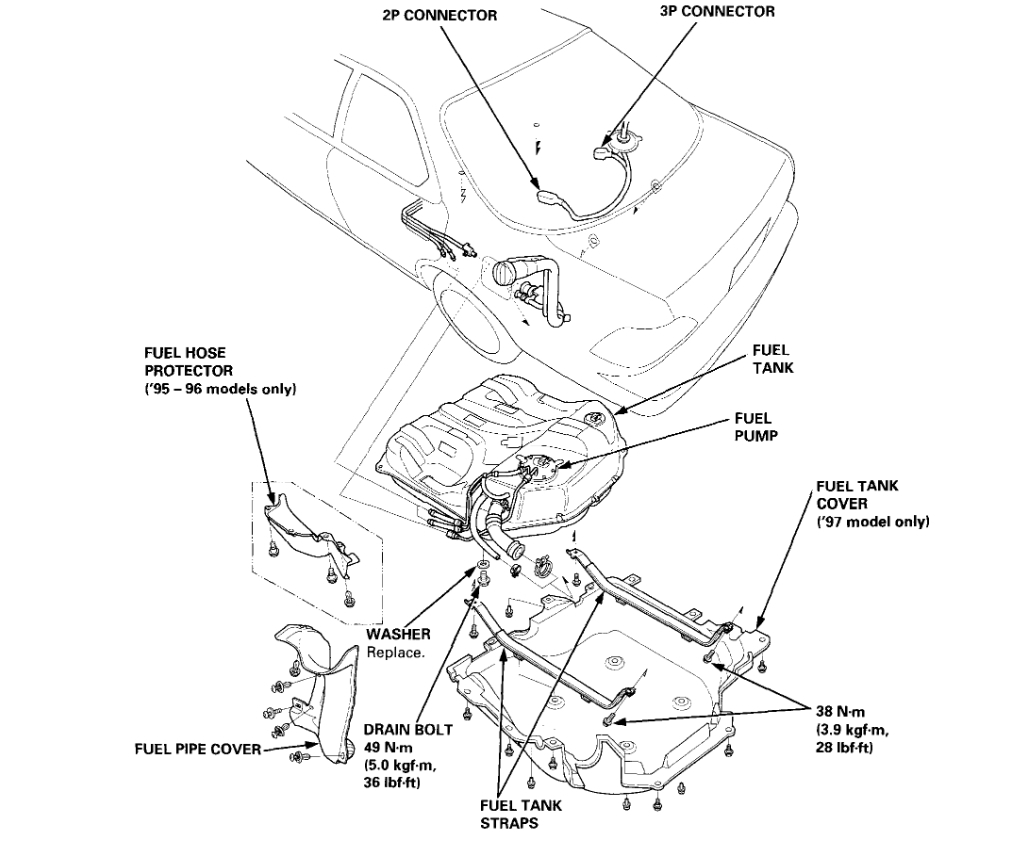 2P CONNECTOR

3P CONNECTOR

FUEL HOSE PROTECTOR ('95 – 96 models only)

FUEL TANK

FUEL PUMP

FUEL TANK COVER ('97 model only)

WASHER
Replace.

DRAIN BOLT
49 N·m
(5.0 kgf·m, 36 lbf·ft)

FUEL PIPE COVER

38 N·m
(3.9 kgf·m, 28 lbf·ft)

FUEL TANK STRAPS