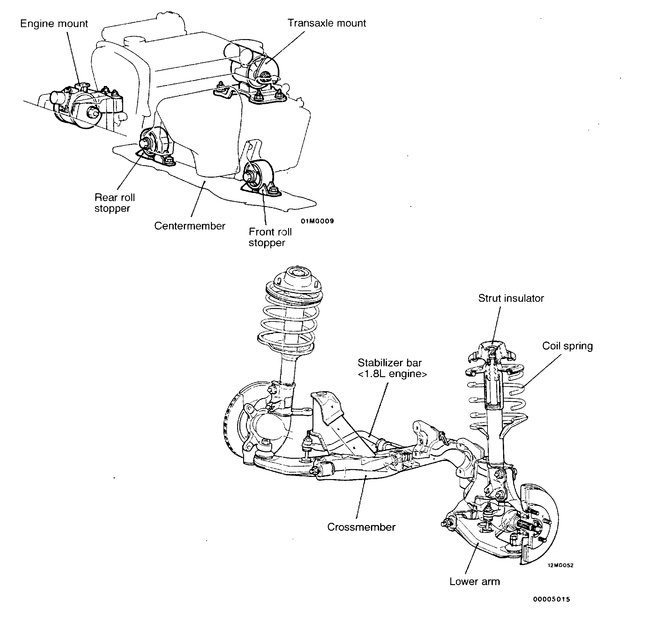 Engine mount

Transaxle mount

Rear roll stopper

Centermember

Front roll stopper

01M0009

Strut insulator

Coil spring

Stabilizer bar <1.8L engine>

Crossmember

Lower arm

12M0052

00005015