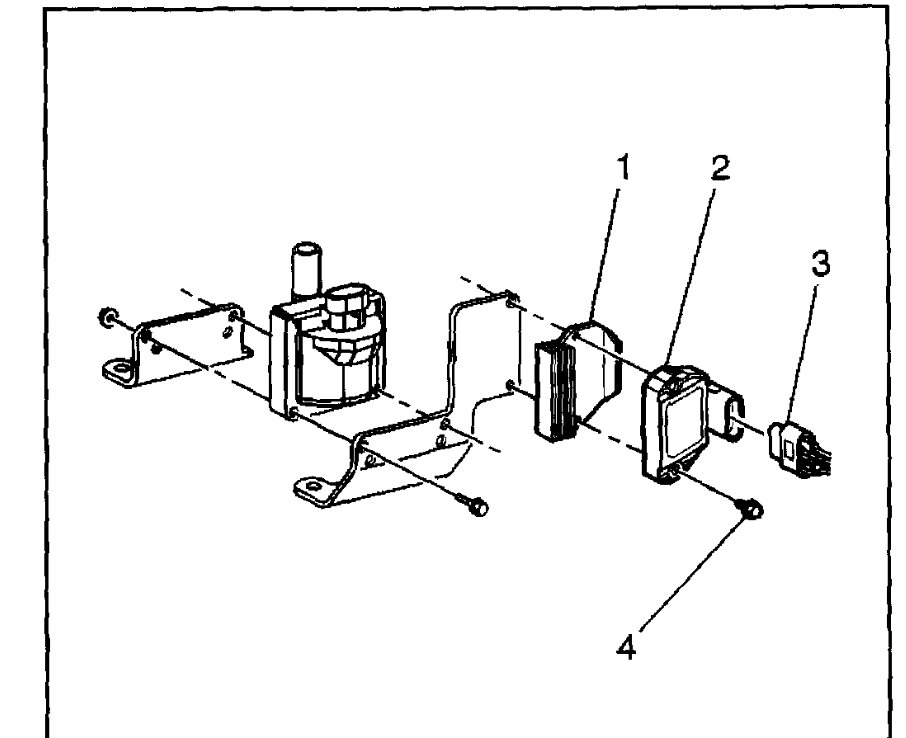 1
2
3
4