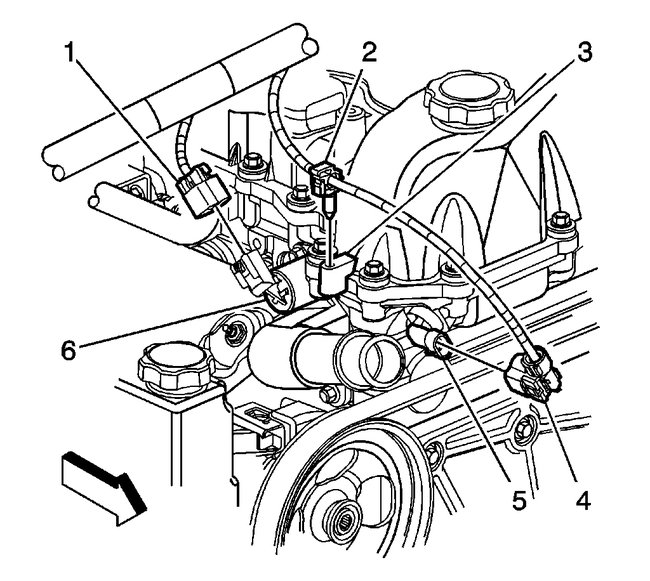 1
2
3
6
5
4