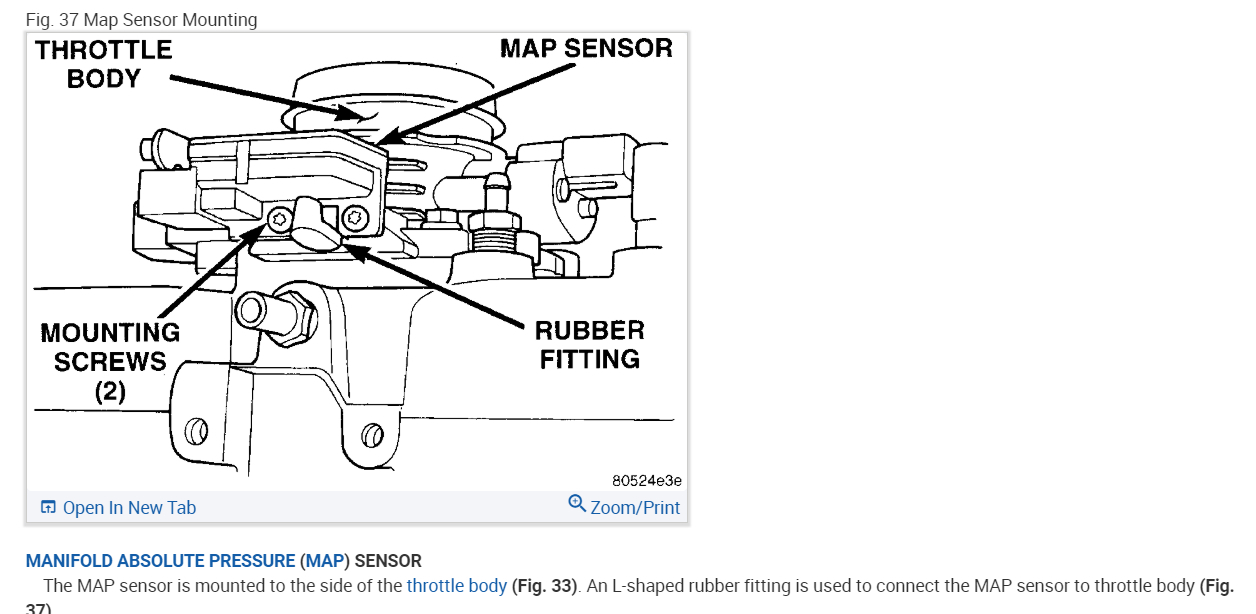 Fig. 37 Map Sensor Mounting

THROTTLE BODY

MAP SENSOR

MOUNTING SCREWS (2)

RUBBER FITTING

80524e3e

Open In New Tab

Zoom/Print

MANIFOLD ABSOLUTE PRESSURE (MAP) SENSOR

The MAP sensor is mounted to the side of the throttle body (Fig. 33). An L-shaped rubber fitting is used to connect the MAP sensor to throttle body (Fig. 37).