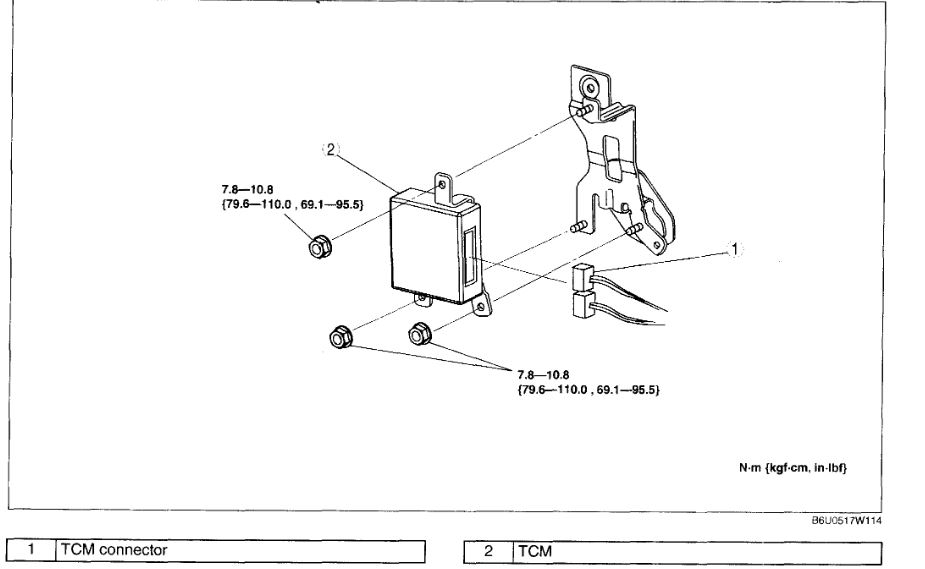 2

7.8—10.8
{79.6—110.0 , 69.1—95.5}

1

7.8—10.8
{79.6—110.0 , 69.1—95.5}

N·m {kgf·cm, in·lbf}

B6U0517W114

| 1 | TCM connector |
|---|---|

| 2 | TCM |
|---|---|