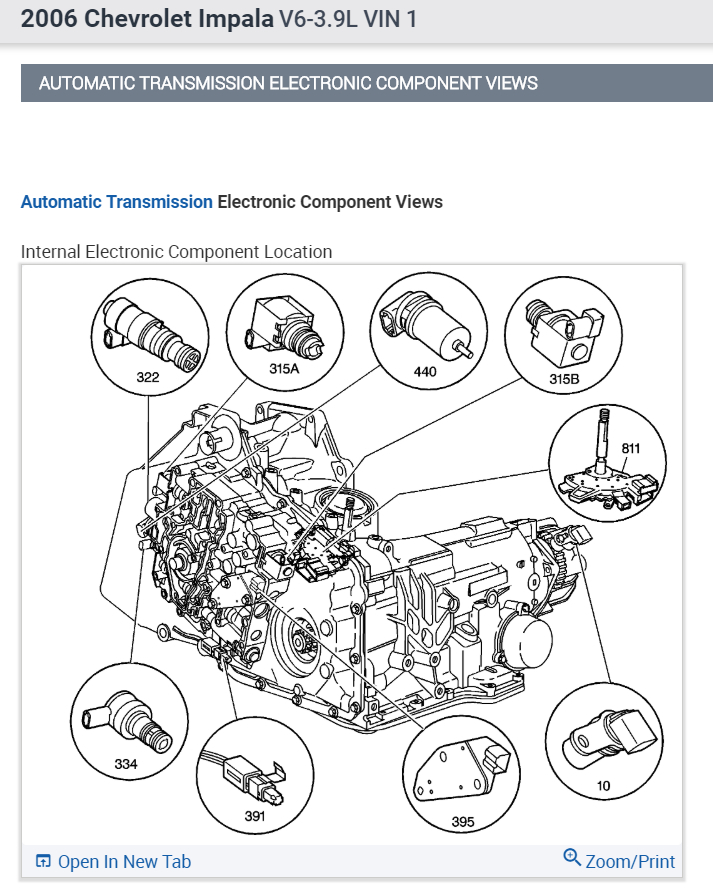 2006 Chevrolet Impala V6-3.9L VIN 1

AUTOMATIC TRANSMISSION ELECTRONIC COMPONENT VIEWS

Automatic Transmission Electronic Component Views

Internal Electronic Component Location

322

315A

440

315B

811

334

391

395

10

Open In New Tab

Zoom/Print