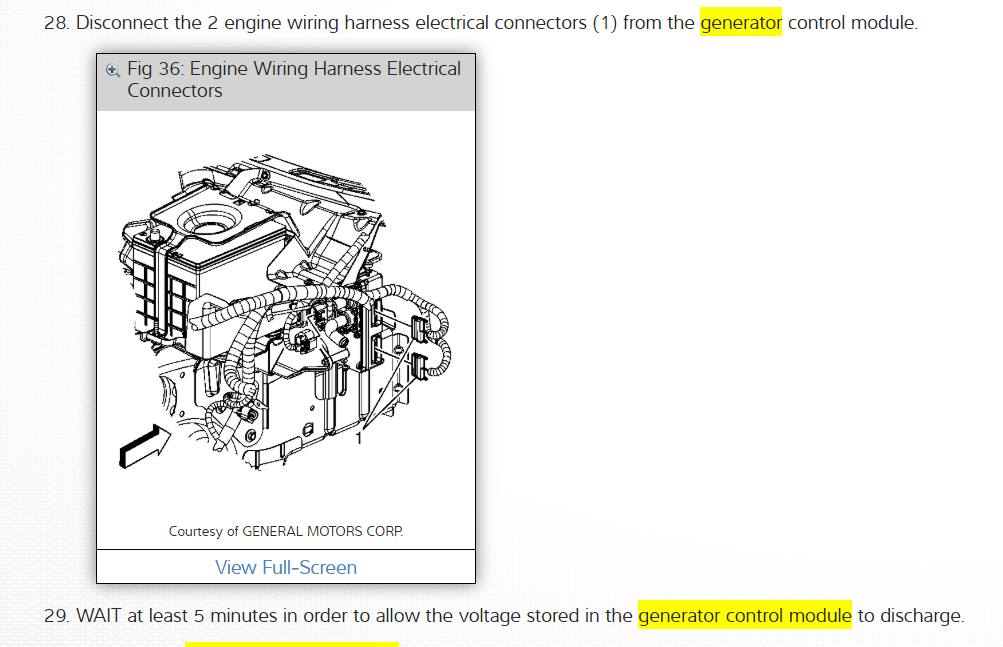 28. Disconnect the 2 engine wiring harness electrical connectors (1) from the generator control module.

Fig 36: Engine Wiring Harness Electrical Connectors

1

Courtesy of GENERAL MOTORS CORP.

View Full-Screen

29. WAIT at least 5 minutes in order to allow the voltage stored in the generator control module to discharge.