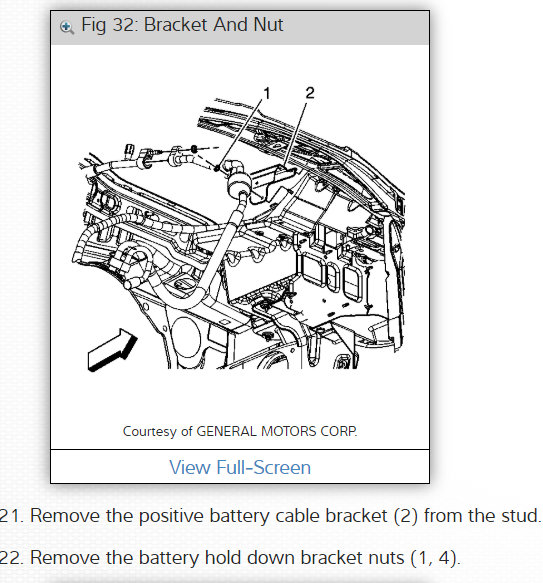 Fig 32: Bracket And Nut

1
2

Courtesy of GENERAL MOTORS CORP.

View Full-Screen

21. Remove the positive battery cable bracket (2) from the stud.

22. Remove the battery hold down bracket nuts (1, 4).