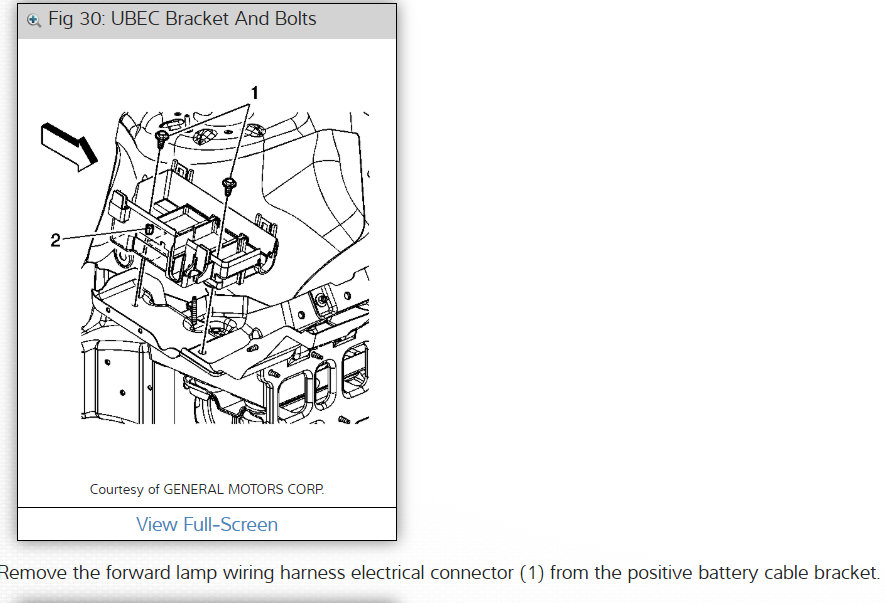 Fig 30: UBEC Bracket And Bolts

1

2

Courtesy of GENERAL MOTORS CORP.

View Full-Screen

Remove the forward lamp wiring harness electrical connector (1) from the positive battery cable bracket.