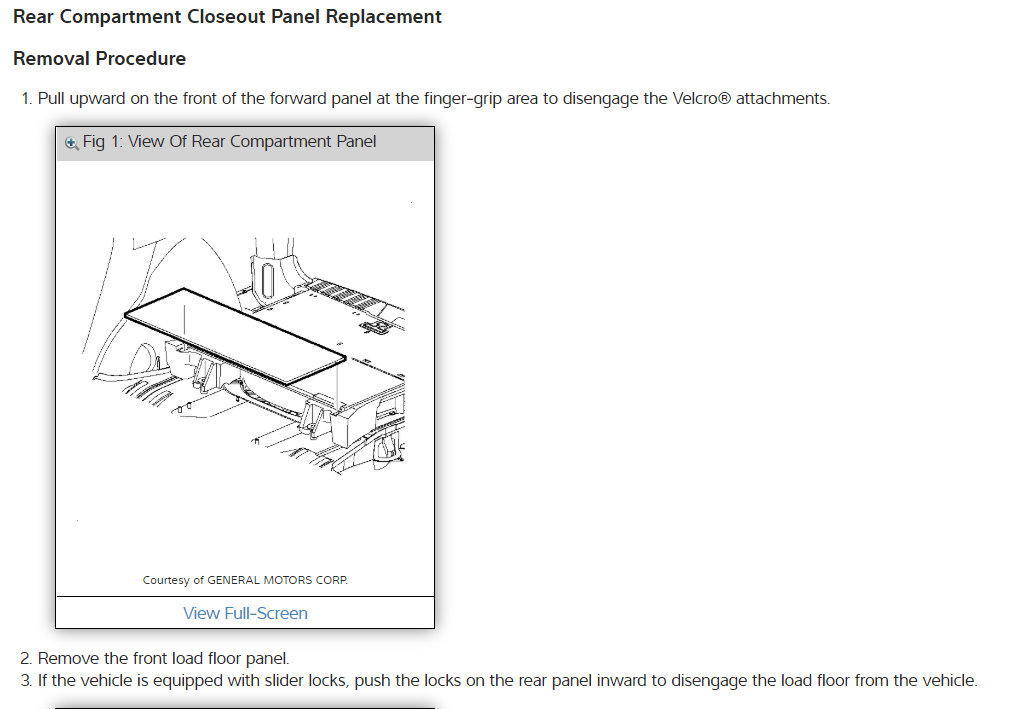 Rear Compartment Closeout Panel Replacement

Removal Procedure

1. Pull upward on the front of the forward panel at the finger-grip area to disengage the Velcro® attachments.

Fig 1: View Of Rear Compartment Panel

Courtesy of GENERAL MOTORS CORP.

View Full-Screen

2. Remove the front load floor panel.
3. If the vehicle is equipped with slider locks, push the locks on the rear panel inward to disengage the load floor from the vehicle.