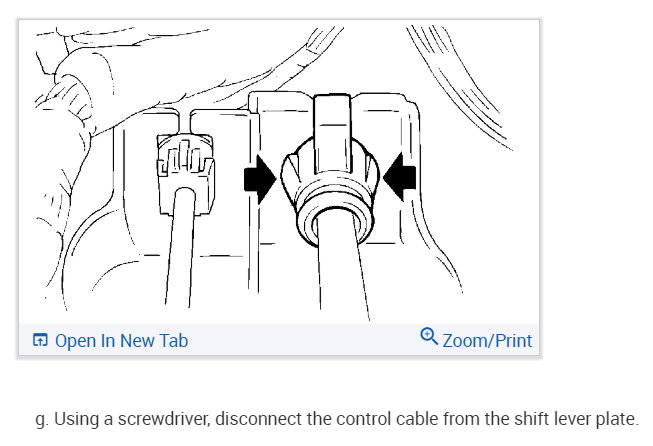 Open In New Tab

Zoom/Print

g. Using a screwdriver, disconnect the control cable from the shift lever plate.