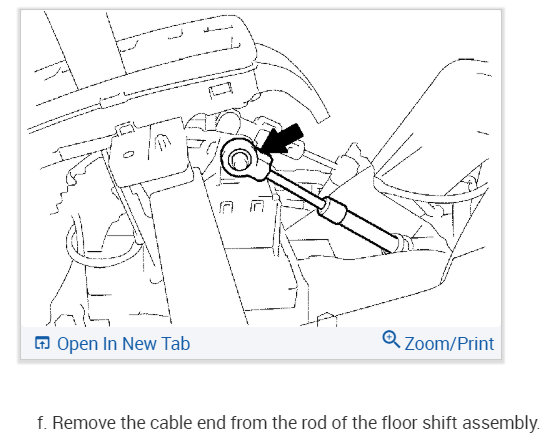 Open In New Tab

Zoom/Print

f. Remove the cable end from the rod of the floor shift assembly.