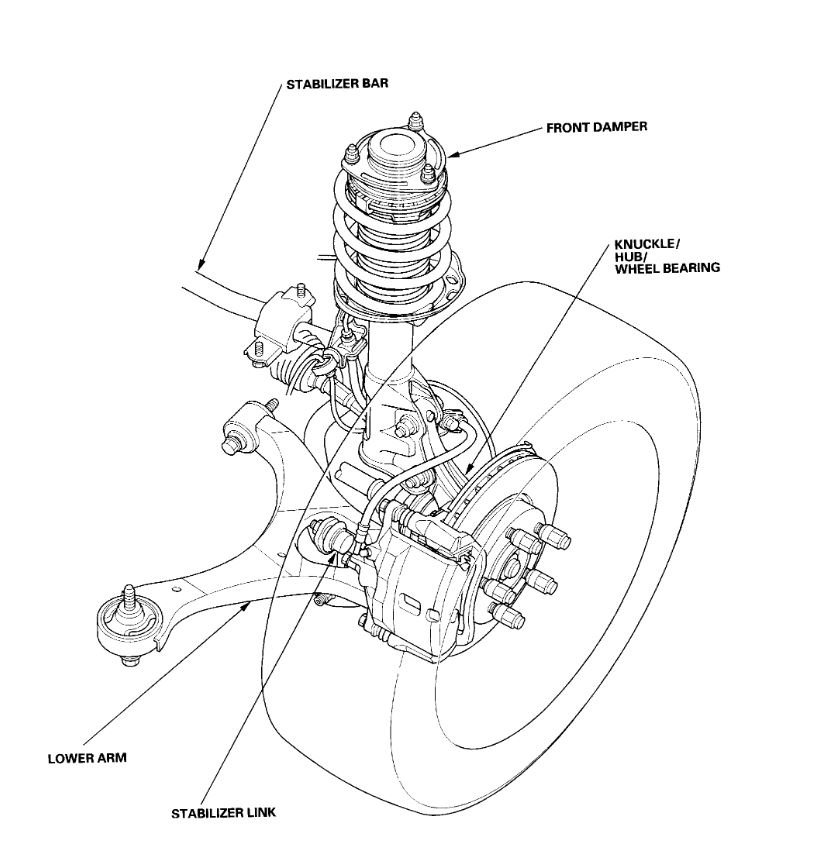 STABILIZER BAR

FRONT DAMPER

KNUCKLE/
HUB/
WHEEL BEARING

LOWER ARM

STABILIZER LINK